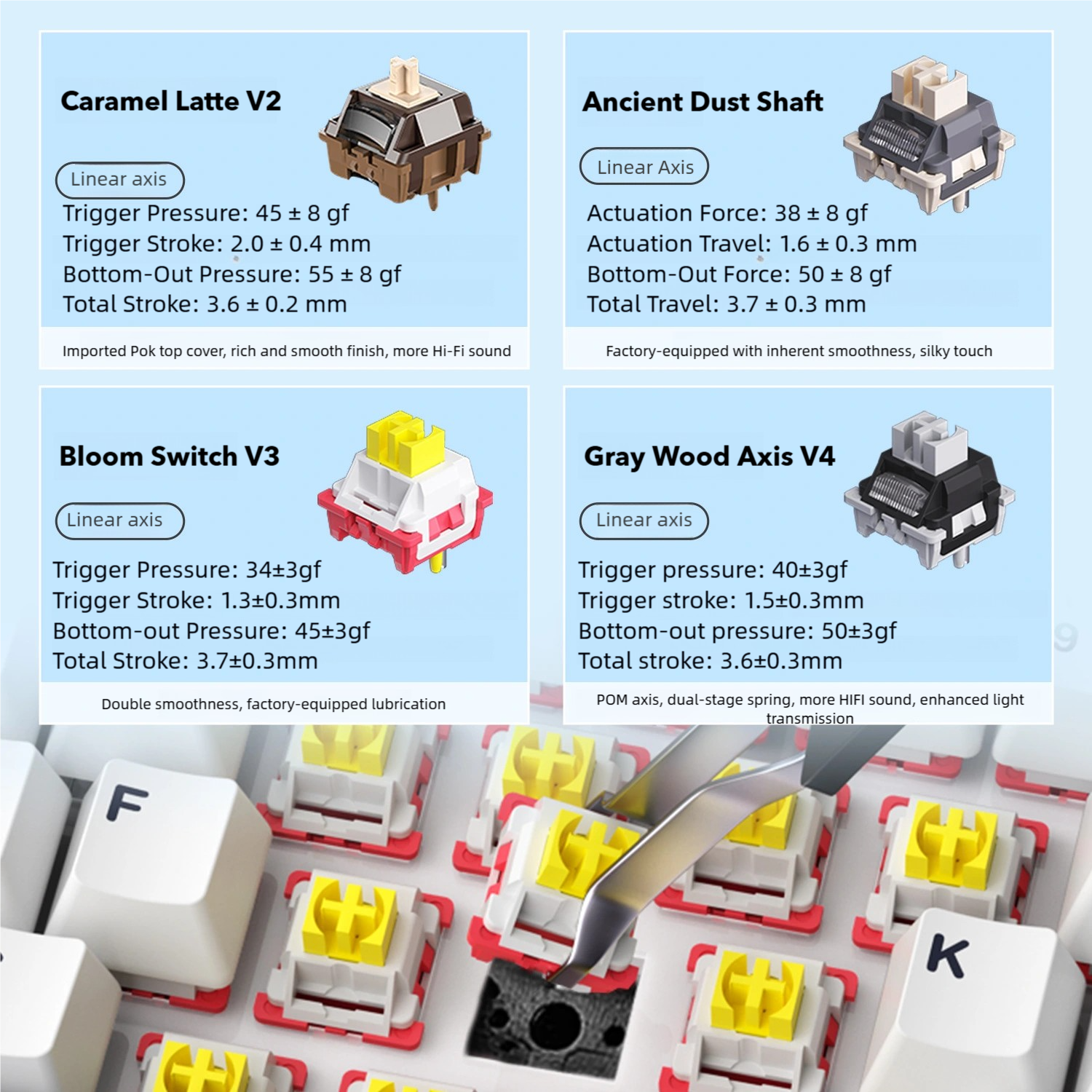 Caramel Latte V2

Linear axis

Trigger Pressure: 45 ± 8 gf
Trigger Stroke: 2.0 ± 0.4 mm
Bottom-Out Pressure: 55 ± 8 gf
Total Stroke: 3.6 ± 0.2 mm

Imported Pok top cover, rich and smooth finish, more Hi-Fi sound

Ancient Dust Shaft

Linear Axis

Actuation Force: 38 ± 8 gf
Actuation Travel: 1.6 ± 0.3 mm
Bottom-Out Force: 50 ± 8 gf
Total Travel: 3.7 ± 0.3 mm

Factory-equipped with inherent smoothness, silky touch

Bloom Switch V3

Linear axis

Trigger Pressure: 34±3gf
Trigger Stroke: 1.3±0.3mm
Bottom-out Pressure: 45±3gf
Total Stroke: 3.7±0.3mm

Double smoothness, factory-equipped lubrication

Gray Wood Axis V4

Linear axis

Trigger pressure: 40±3gf
Trigger stroke: 1.5±0.3mm
Bottom-out pressure: 50±3gf
Total stroke: 3.6±0.3mm

POM axis, dual-stage spring, more HIFI sound, enhanced light transmission

F

K