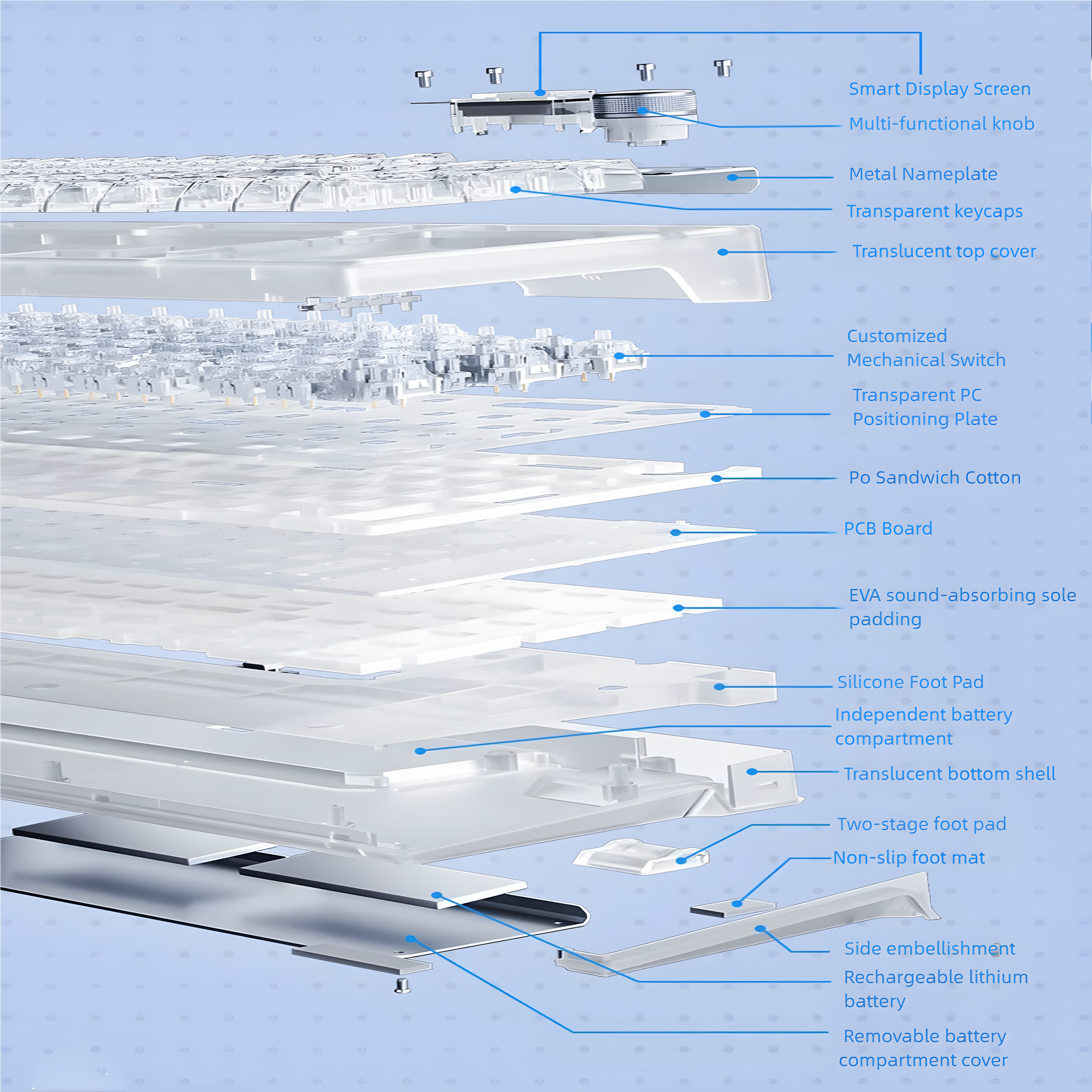 Smart Display Screen

Multi-functional knob

Metal Nameplate

Transparent keycaps

Translucent top cover

Customized Mechanical Switch

Transparent PC Positioning Plate

Po Sandwich Cotton

PCB Board

EVA sound-absorbing sole padding

Silicone Foot Pad

Independent battery compartment

Translucent bottom shell

Two-stage foot pad

Non-slip foot mat

Side embellishment

Rechargeable lithium battery

Removable battery compartment cover